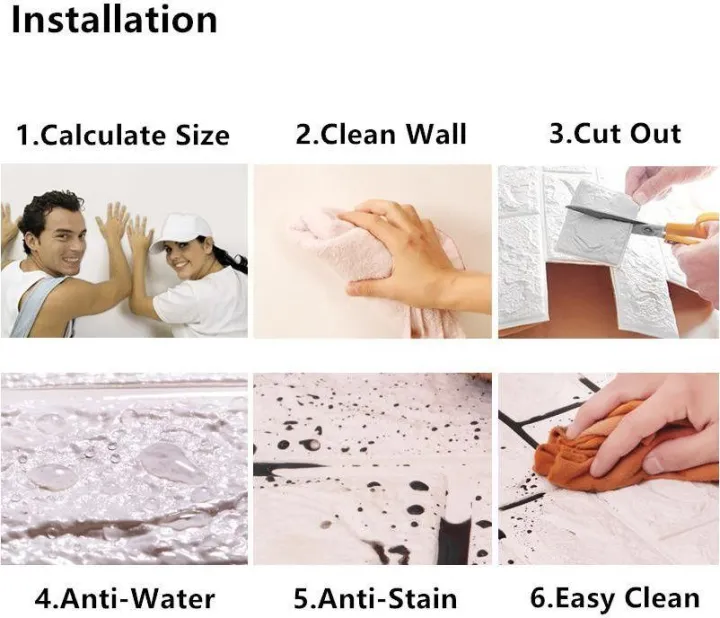 Installation

1.Calculate Size

2.Clean Wall

3.Cut Out

4.Anti-Water

5.Anti-Stain

6.Easy Clean