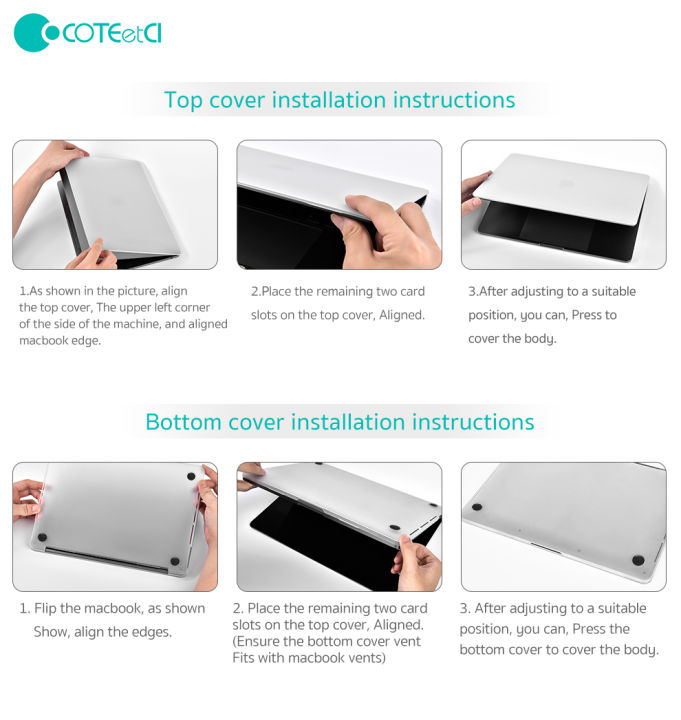 COTEetCI

Top cover installation instructions

1.As shown in the picture, align the top cover, The upper left corner of the side of the machine, and aligned macbook edge.

2.Place the remaining two card slots on the top cover, Aligned.

3.After adjusting to a suitable position, you can, Press to cover the body.

Bottom cover installation instructions

1. Flip the macbook, as shown Show, align the edges.

2. Place the remaining two card slots on the top cover, Aligned. (Ensure the bottom cover vent Fits with macbook vents)

3. After adjusting to a suitable position, you can, Press the bottom cover to cover the body.