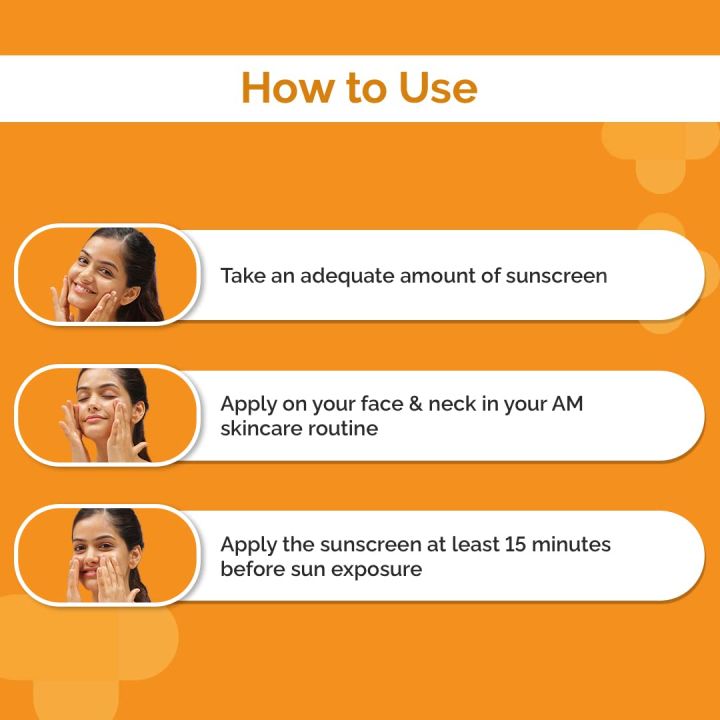 How to Use

Take an adequate amount of sunscreen

Apply on your face & neck in your AM skincare routine

Apply the sunscreen at least 15 minutes before sun exposure