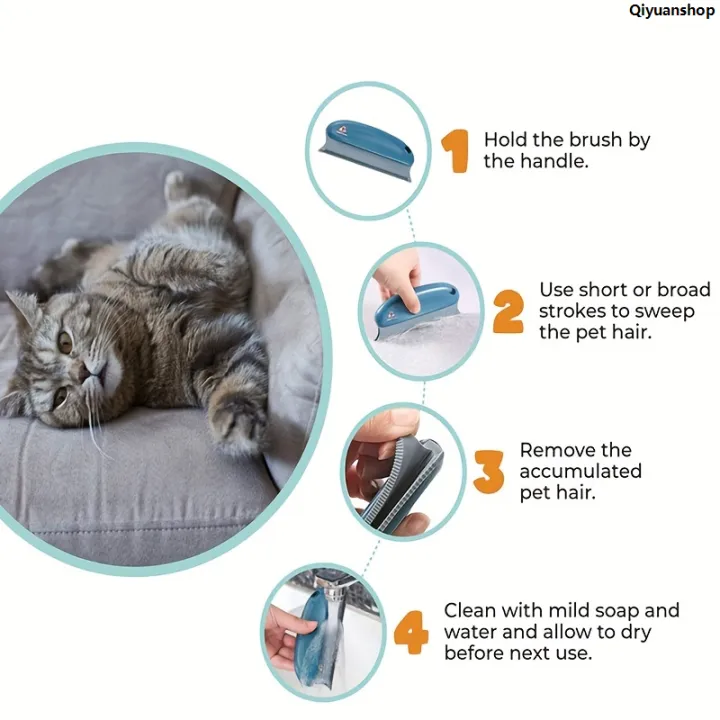 Qiyuanshop

1 Hold the brush by the handle.

2 Use short or broad strokes to sweep the pet hair.

3 Remove the accumulated pet hair.

4 Clean with mild soap and water and allow to dry before next use.