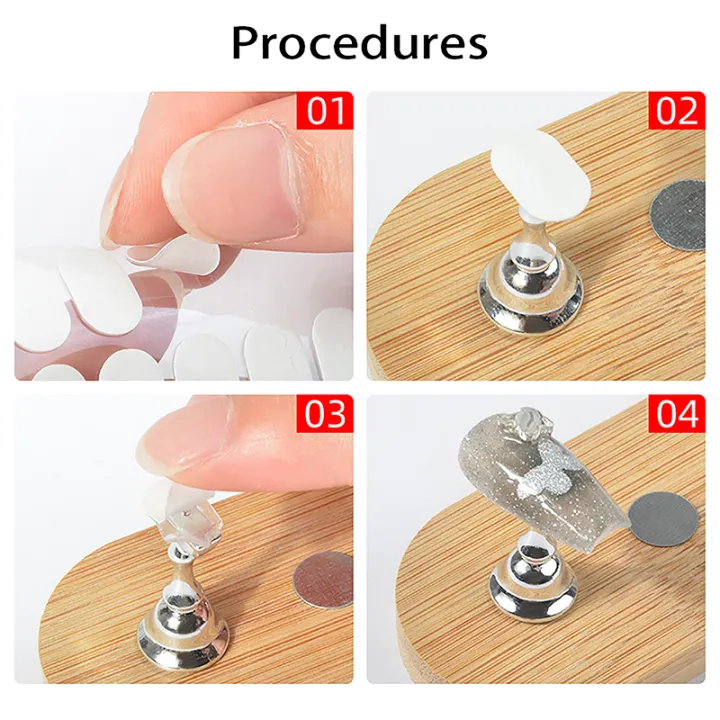 Procedures

01

02

03

04