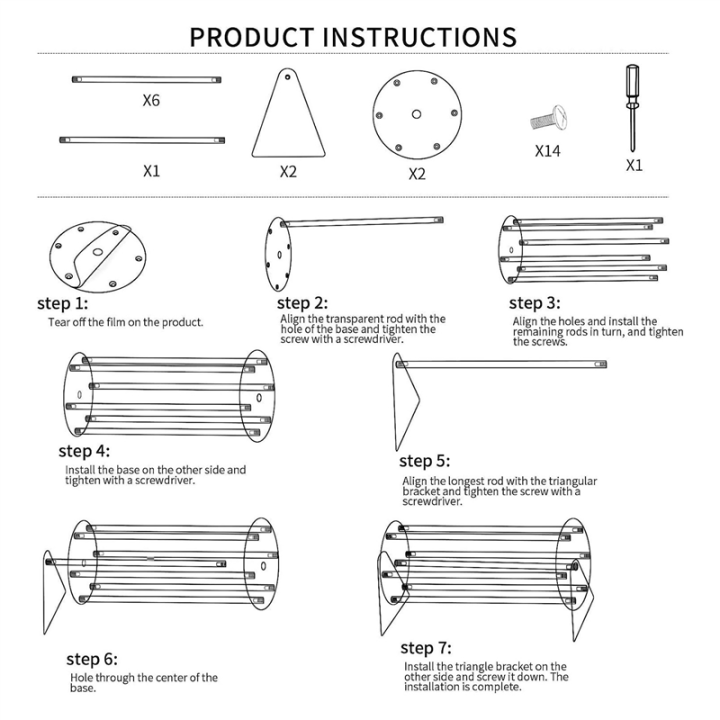 PRODUCT INSTRUCTIONS

X6

X1

X2

X2

X14

X1

step 1:
Tear off the film on the product.

step 2:
Align the transparent rod with the hole of the base and tighten the screw with a screwdriver.

step 3:
Align the holes and install the remaining rods in turn, and tighten the screws.

step 4:
Install the base on the other side and tighten with a screwdriver.

step 5:
Align the longest rod with the triangular bracket and tighten the screw with a screwdriver.

step 6:
Hole through the center of the base.

step 7:
Install the triangle bracket on the other side and screw it down. The installation is complete.