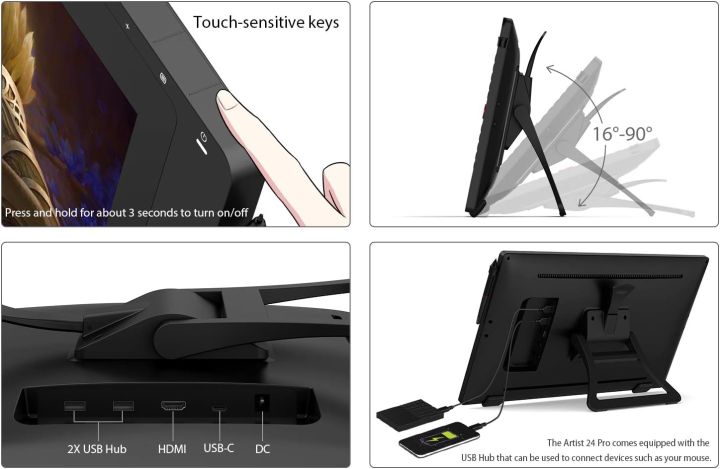 Touch-sensitive keys

Press and hold for about 3 seconds to turn on/off

16°-90°

2X USB Hub HDMI USB-C DC

The Artist 24 Pro comes equipped with the USB Hub that can be used to connect devices such as your mouse.