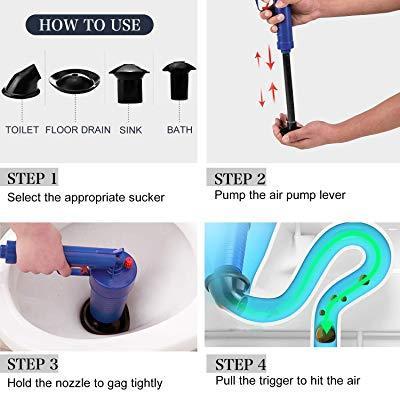 HOW TO USE

TOILET FLOOR DRAIN SINK BATH

STEP 1
Select the appropriate sucker

STEP 2
Pump the air pump lever

STEP 3
Hold the nozzle to gag tightly

STEP 4
Pull the trigger to hit the air