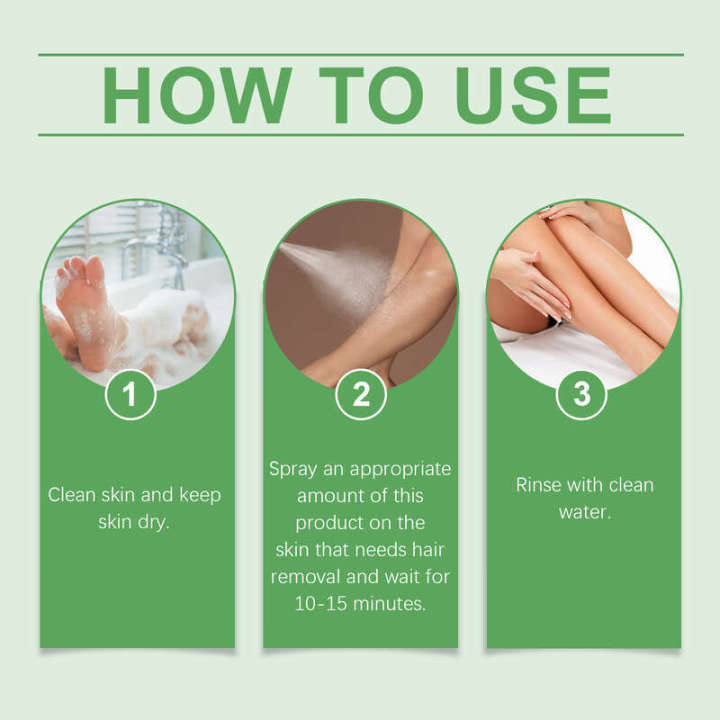 HOW TO USE

1

Clean skin and keep skin dry.

2

Spray an appropriate amount of this product on the skin that needs hair removal and wait for 10-15 minutes.

3

Rinse with clean water.