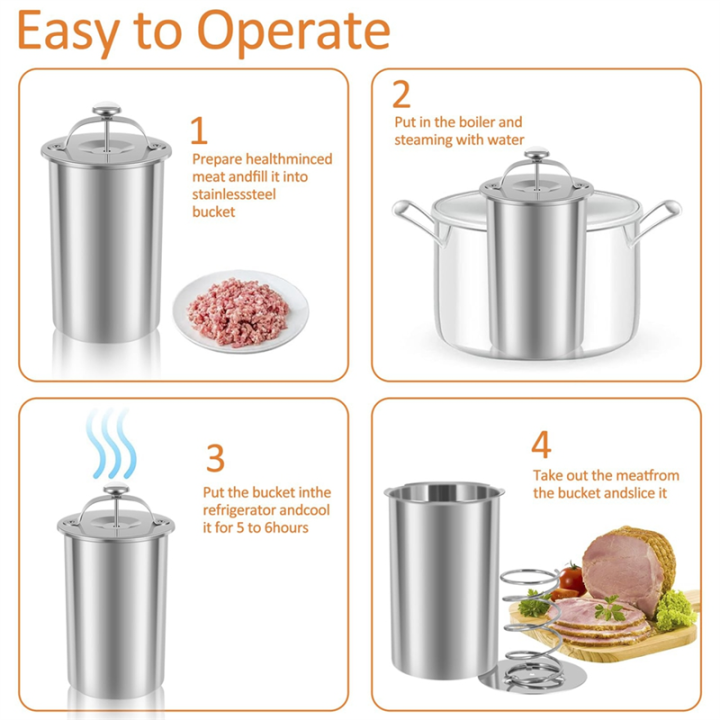 Easy to Operate

1
Prepare healthminced meat andfill it into stainlesssteel bucket

2
Put in the boiler and steaming with water

3
Put the bucket inthe refrigerator andcool it for 5 to 6hours

4
Take out the meatfrom the bucket andslice it