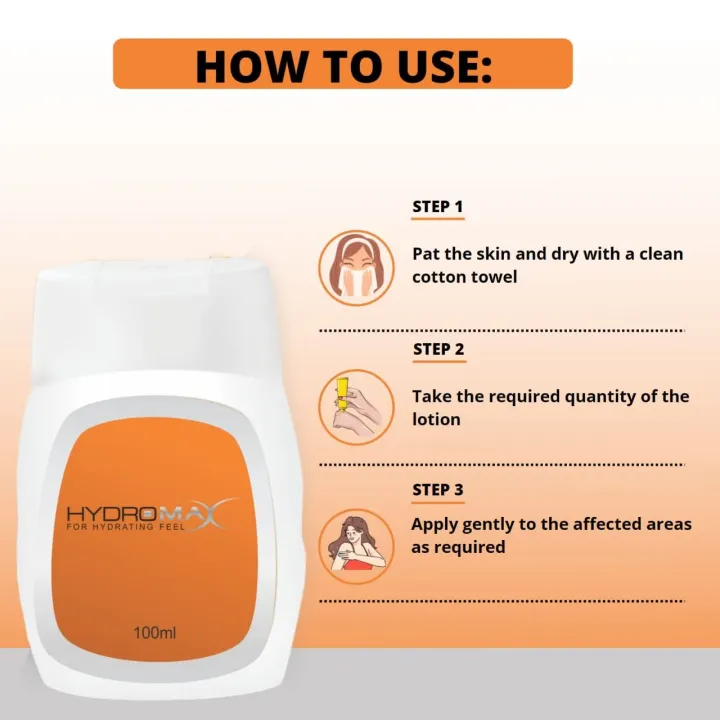 HOW TO USE:

HYDROMAX
FOR HYDRATING FEEL

100ml

STEP 1

Pat the skin and dry with a clean cotton towel

STEP 2

Take the required quantity of the lotion

STEP 3

Apply gently to the affected areas as required