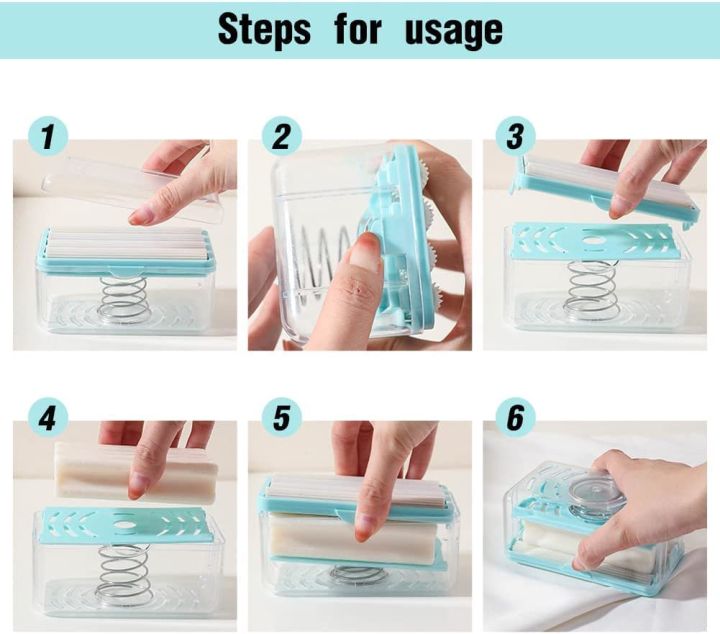 Steps for usage

1

2

3

4

5

6