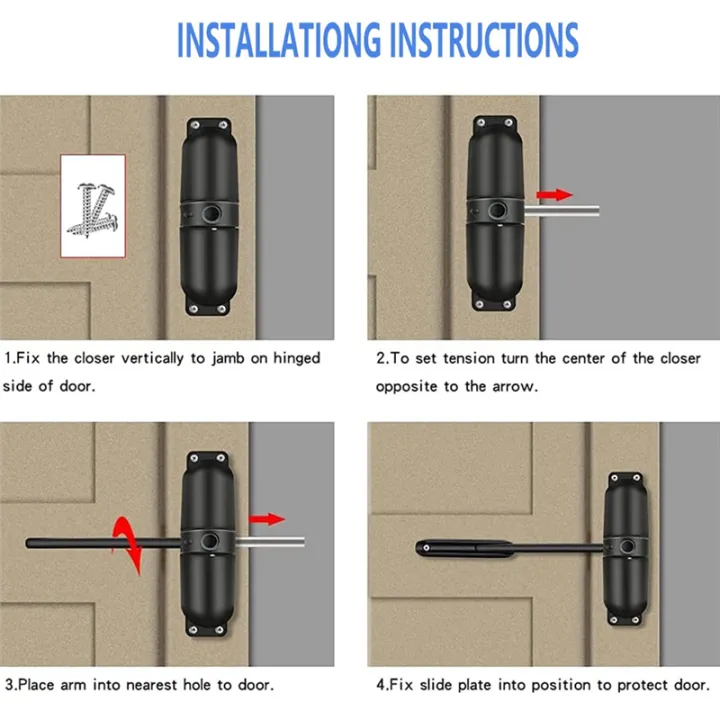 INSTALLATIONG INSTRUCTIONS

1.Fix the closer vertically to jamb on hinged side of door.

2.To set tension turn the center of the closer opposite to the arrow.

3.Place arm into nearest hole to door.

4.Fix slide plate into position to protect door.