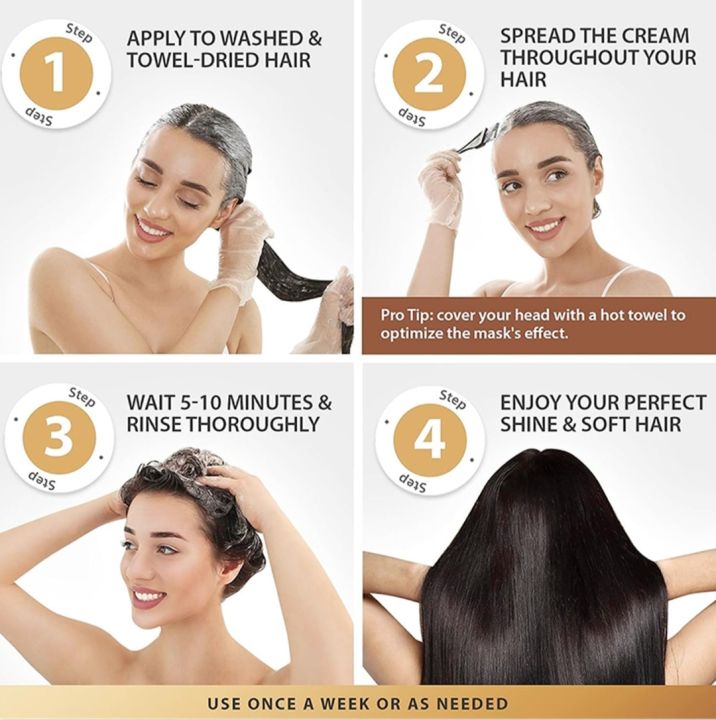 Step 1 Step

APPLY TO WASHED & TOWEL-DRIED HAIR

Step 2 Step

SPREAD THE CREAM THROUGHOUT YOUR HAIR

Pro Tip: cover your head with a hot towel to optimize the mask's effect.

Step 3 Step

WAIT 5-10 MINUTES & RINSE THOROUGHLY

Step 4 Step

ENJOY YOUR PERFECT SHINE & SOFT HAIR

USE ONCE A WEEK OR AS NEEDED