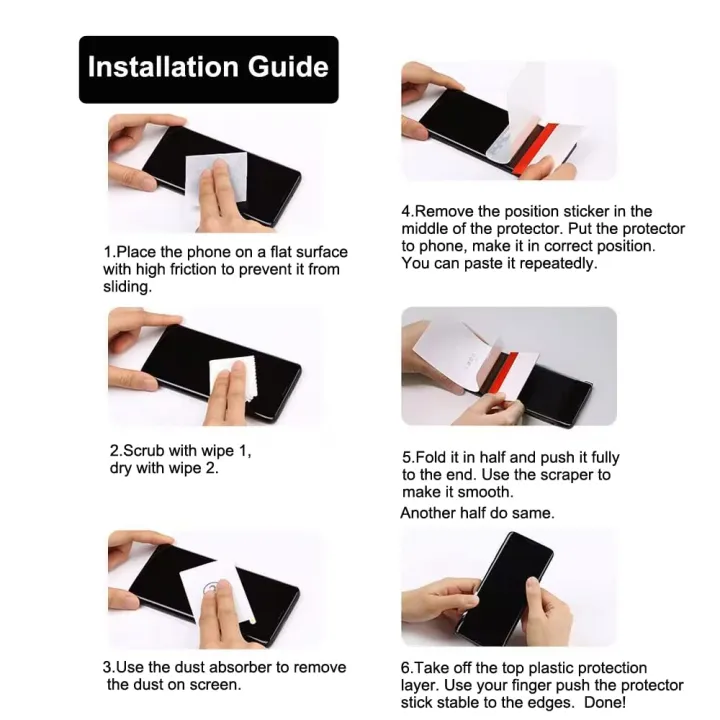 Installation Guide

1.Place the phone on a flat surface with high friction to prevent it from sliding.

2.Scrub with wipe 1, dry with wipe 2.

3.Use the dust absorber to remove the dust on screen.

4.Remove the position sticker in the middle of the protector. Put the protector to phone, make it in correct position. You can paste it repeatedly.

5.Fold it in half and push it fully to the end. Use the scraper to make it smooth.
Another half do same.

6.Take off the top plastic protection layer. Use your finger push the protector stick stable to the edges. Done!