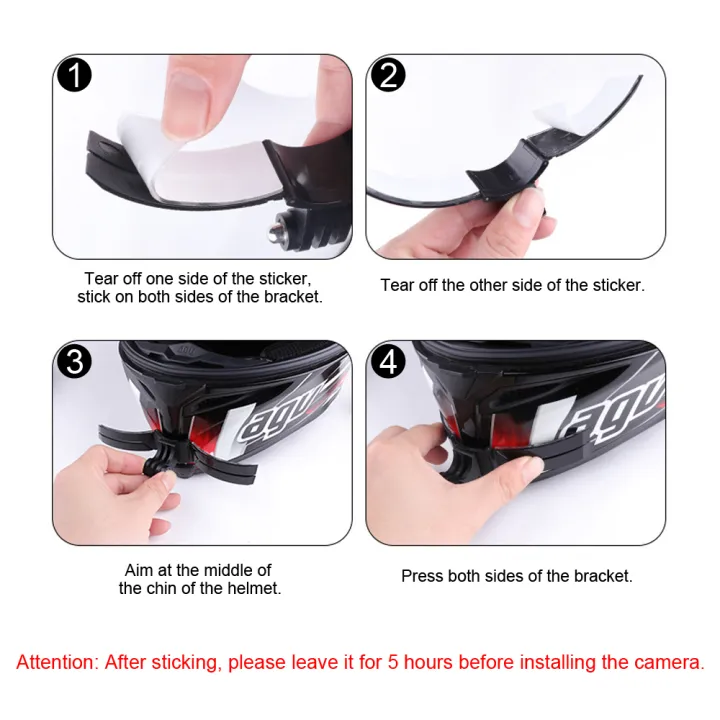 1

Tear off one side of the sticker, stick on both sides of the bracket.

2

Tear off the other side of the sticker.

3

agu

Aim at the middle of the chin of the helmet.

4

agu

Press both sides of the bracket.

Attention: After sticking, please leave it for 5 hours before installing the camera.