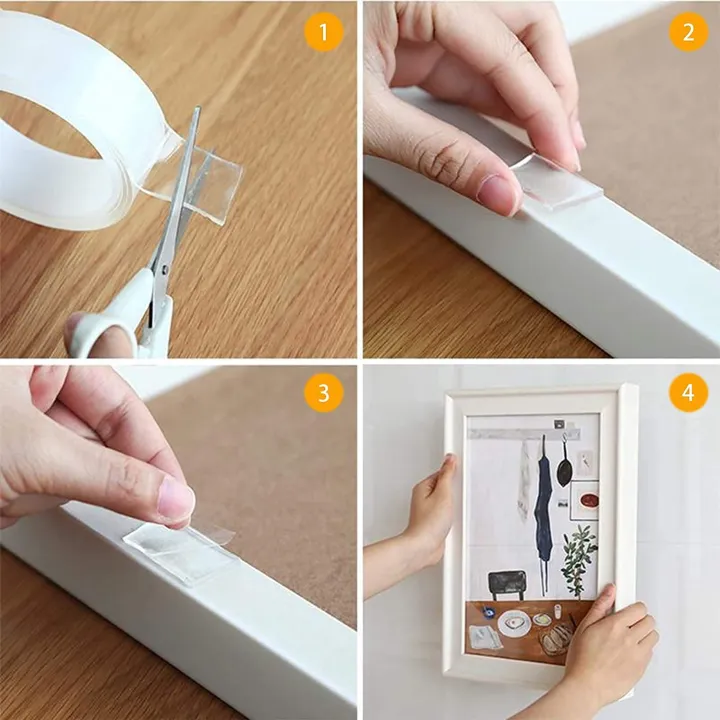 1
2
3
4