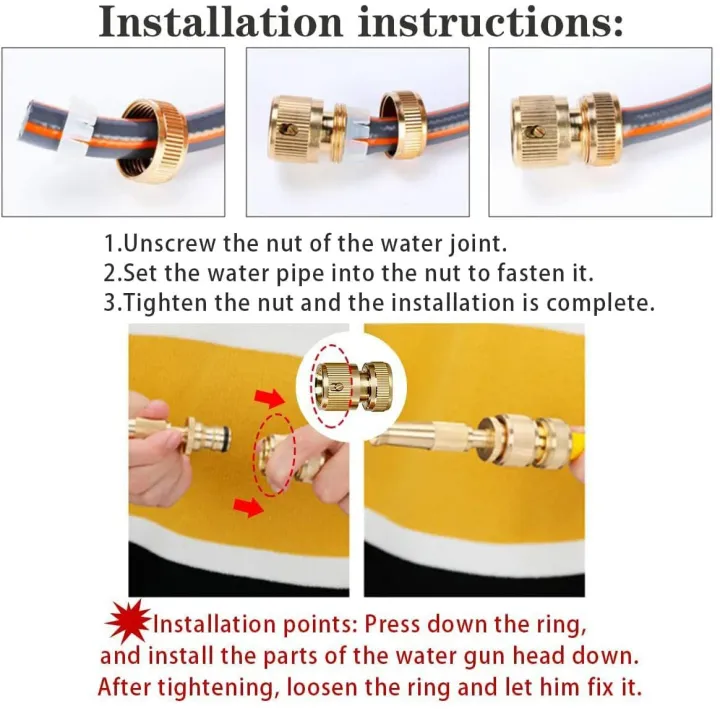 Installation instructions:

1.Unscrew the nut of the water joint.
2.Set the water pipe into the nut to fasten it.
3.Tighten the nut and the installation is complete.

Installation points: Press down the ring, and install the parts of the water gun head down. After tightening, loosen the ring and let him fix it.