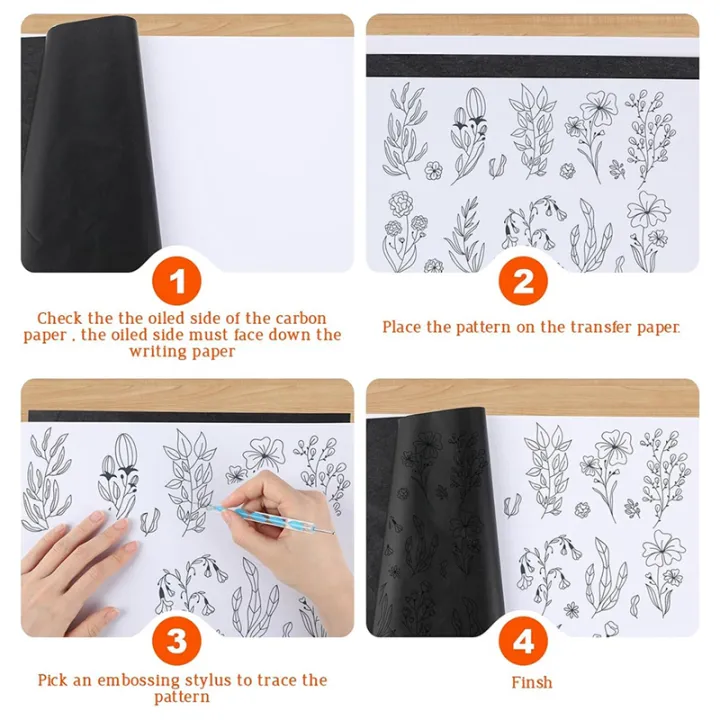 1

Check the the oiled side of the carbon paper , the oiled side must face down the writing paper

2

Place the pattern on the transfer paper.

3

Pick an embossing stylus to trace the pattern

4

Finsh