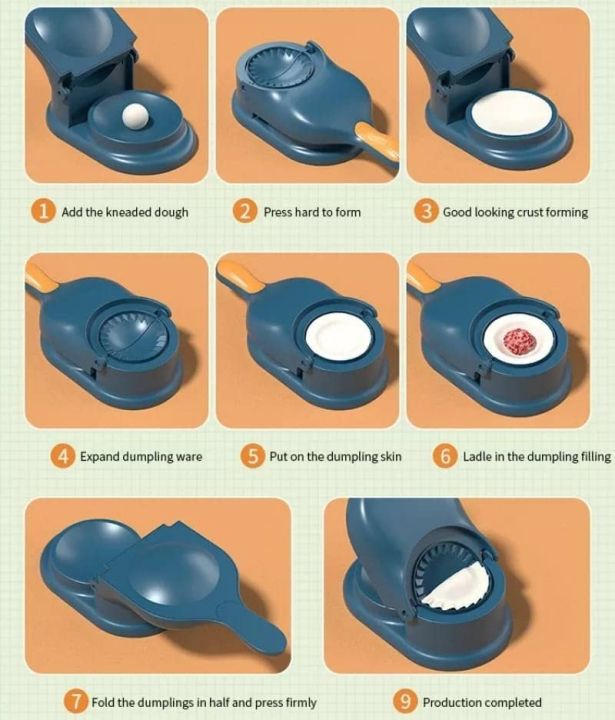 1 Add the kneaded dough

2 Press hard to form

3 Good looking crust forming

4 Expand dumpling ware

5 Put on the dumpling skin

6 Ladle in the dumpling filling

7 Fold the dumplings in half and press firmly

9 Production completed