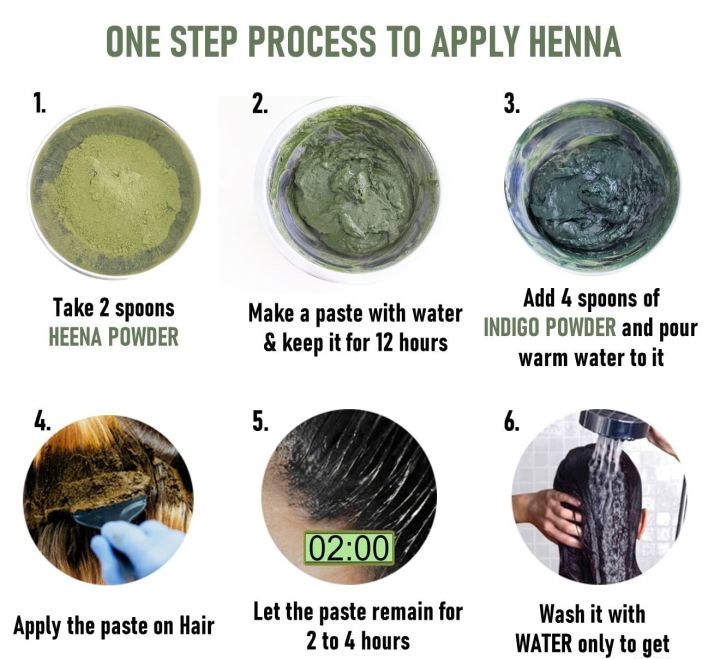 ONE STEP PROCESS TO APPLY HENNA

1.

Take 2 spoons HEENA POWDER

2.

Make a paste with water & keep it for 12 hours

3.

Add 4 spoons of INDIGO POWDER and pour warm water to it

4.

Apply the paste on Hair

5.

02:00

Let the paste remain for 2 to 4 hours

6.

Wash it with WATER only to get