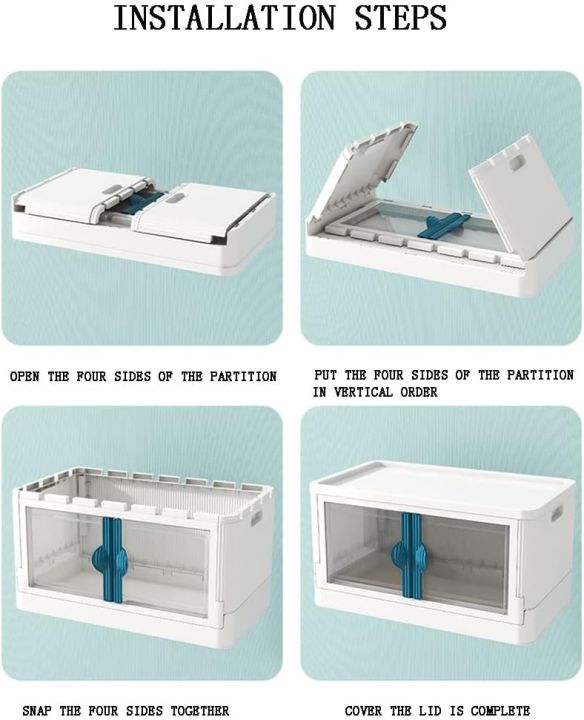 INSTALLATION STEPS

OPEN THE FOUR SIDES OF THE PARTITION

PUT THE FOUR SIDES OF THE PARTITION IN VERTICAL ORDER

SNAP THE FOUR SIDES TOGETHER

COVER THE LID IS COMPLETE