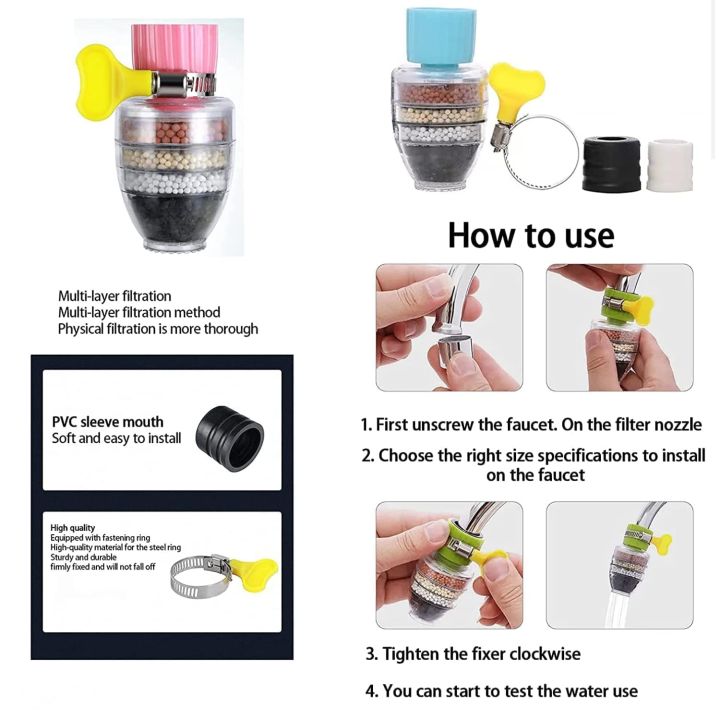 Multi-layer filtration
Multi-layer filtration method
Physical filtration is more thorough

PVC sleeve mouth
Soft and easy to install

High quality
Equipped with fastening ring
High-quality material for the steel ring
Sturdy and durable
firmly fixed and will not fall off

How to use

1. First unscrew the faucet. On the filter nozzle

2. Choose the right size specifications to install on the faucet

3. Tighten the fixer clockwise

4. You can start to test the water use