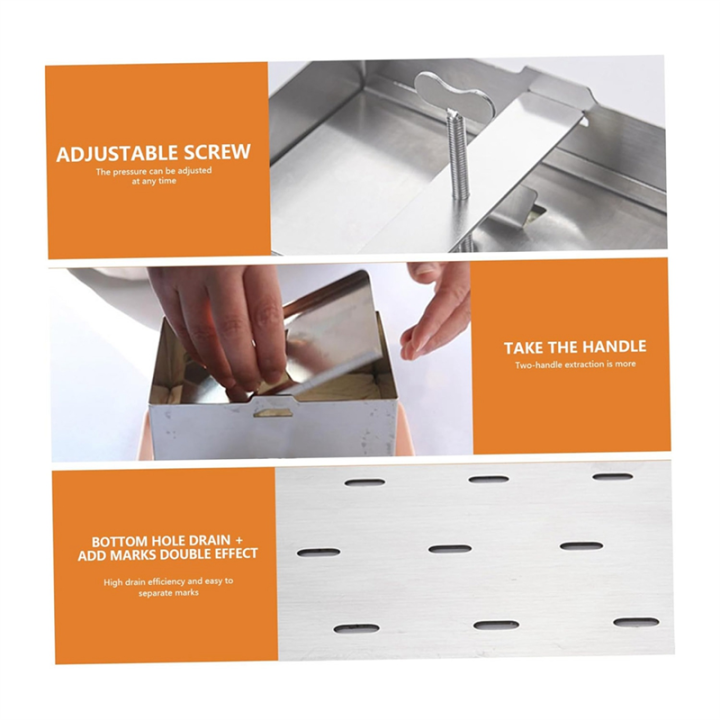 ADJUSTABLE SCREW
The pressure can be adjusted at any time

TAKE THE HANDLE
Two-handle extraction is more

BOTTOM HOLE DRAIN + ADD MARKS DOUBLE EFFECT
High drain efficiency and easy to separate marks