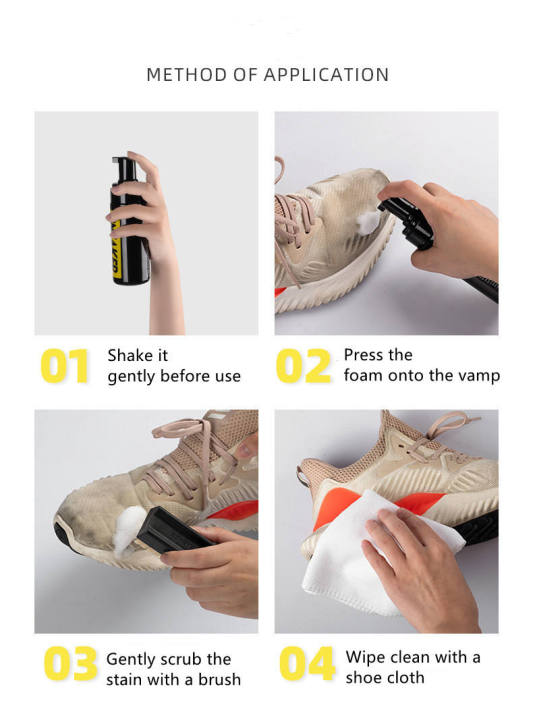 METHOD OF APPLICATION

01 Shake it gently before use

02 Press the foam onto the vamp

03 Gently scrub the stain with a brush

04 Wipe clean with a shoe cloth