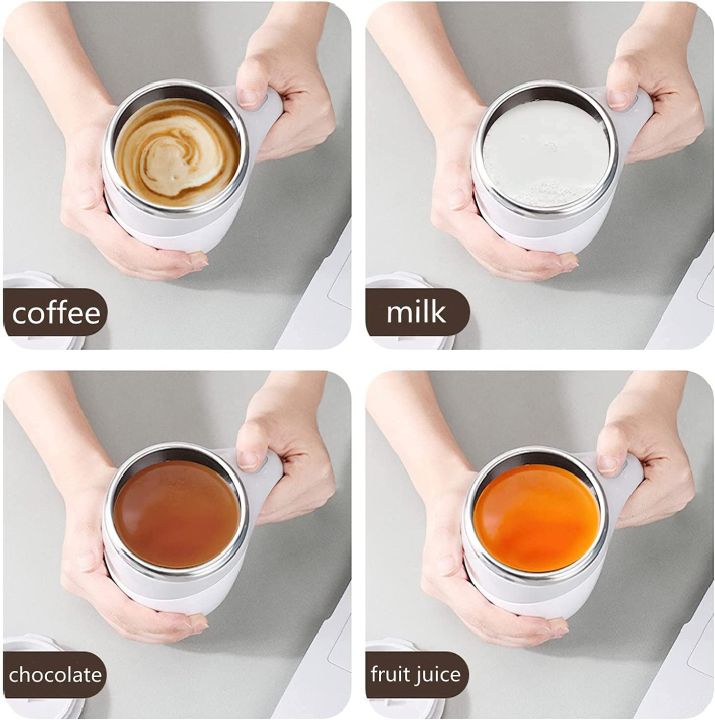 coffee

milk

chocolate

fruit juice