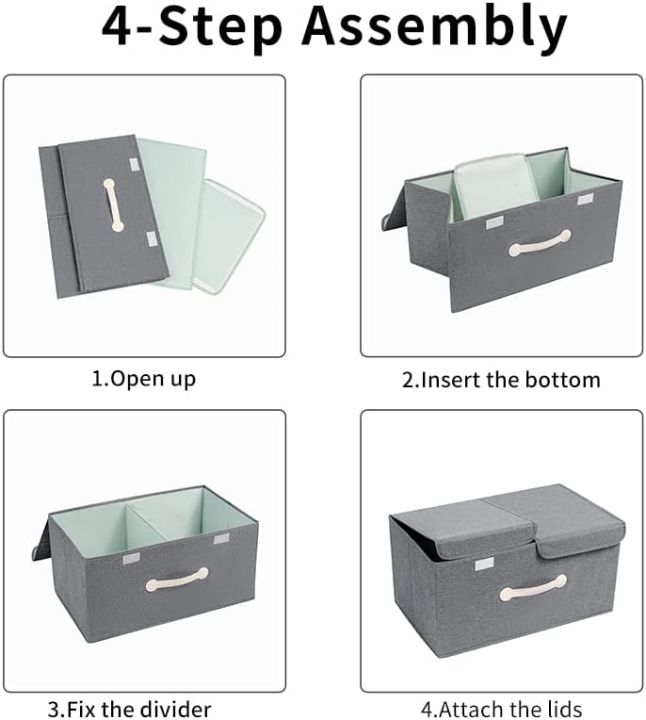 4-Step Assembly

1.Open up

2.Insert the bottom

3.Fix the divider

4.Attach the lids