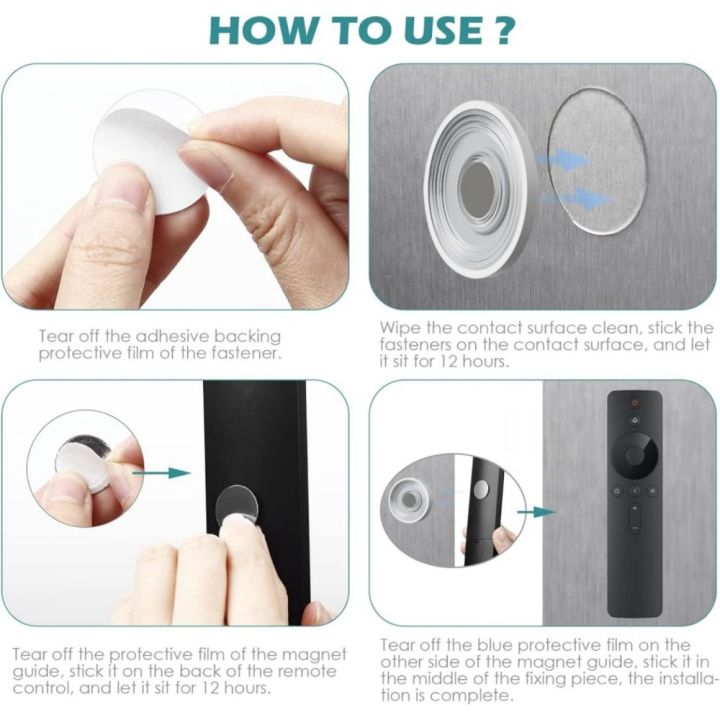 HOW TO USE ?

Tear off the adhesive backing protective film of the fastener.

Wipe the contact surface clean, stick the fasteners on the contact surface, and let it sit for 12 hours.

Tear off the protective film of the magnet guide, stick it on the back of the remote control, and let it sit for 12 hours.

Tear off the blue protective film on the other side of the magnet guide, stick it in the middle of the fixing piece, the installation is complete.