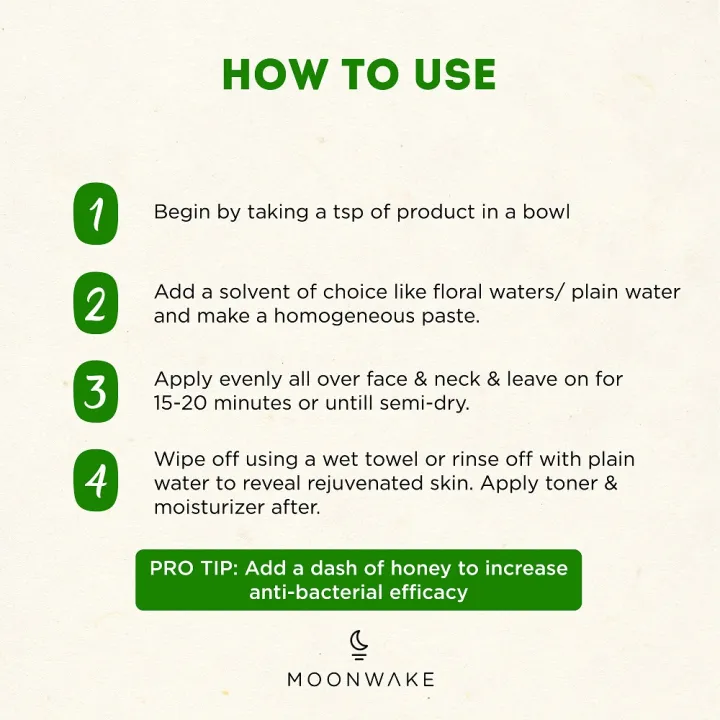 HOW TO USE

1 Begin by taking a tsp of product in a bowl

2 Add a solvent of choice like floral waters/ plain water and make a homogeneous paste.

3 Apply evenly all over face & neck & leave on for 15-20 minutes or untill semi-dry.

4 Wipe off using a wet towel or rinse off with plain water to reveal rejuvenated skin. Apply toner & moisturizer after.

PRO TIP: Add a dash of honey to increase anti-bacterial efficacy

MOONWAKE