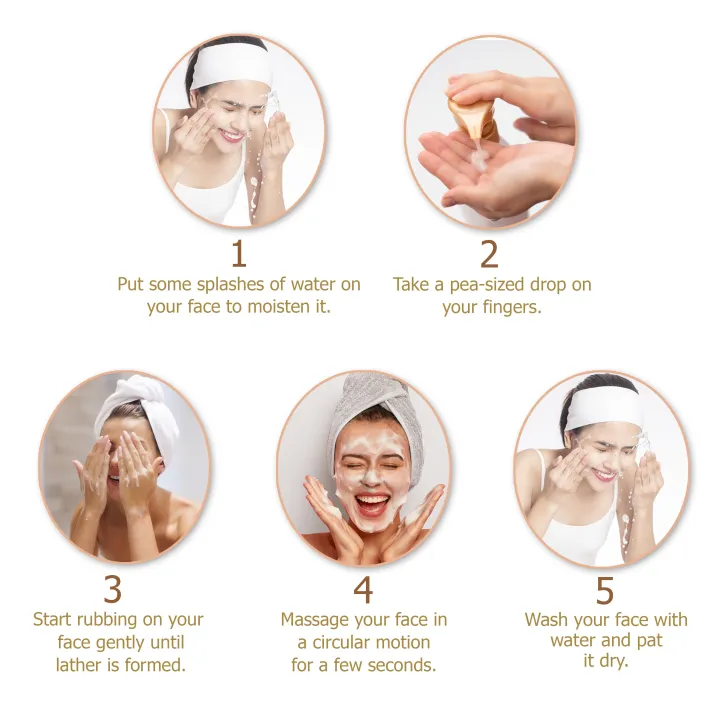 1
Put some splashes of water on your face to moisten it.

2
Take a pea-sized drop on your fingers.

3
Start rubbing on your face gently until lather is formed.

4
Massage your face in a circular motion for a few seconds.

5
Wash your face with water and pat it dry.