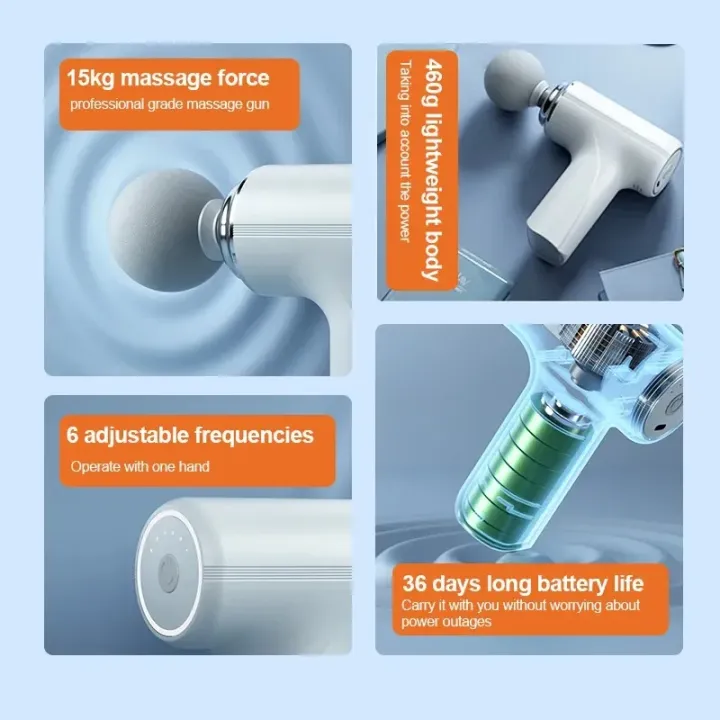 15kg massage force
professional grade massage gun

460g lightweight body
Taking into account the power

6 adjustable frequencies
Operate with one hand

36 days long battery life
Carry it with you without worrying about power outages