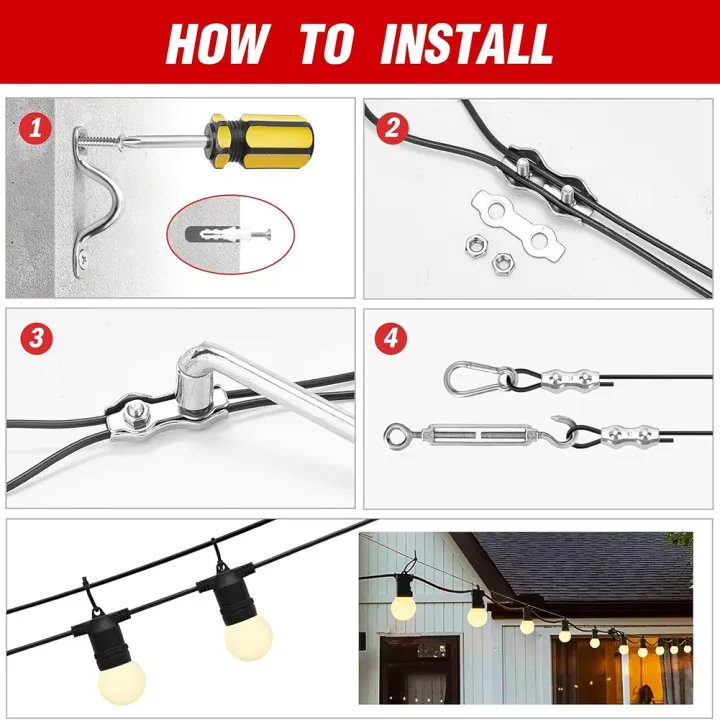 HOW TO INSTALL

1

2

3

4