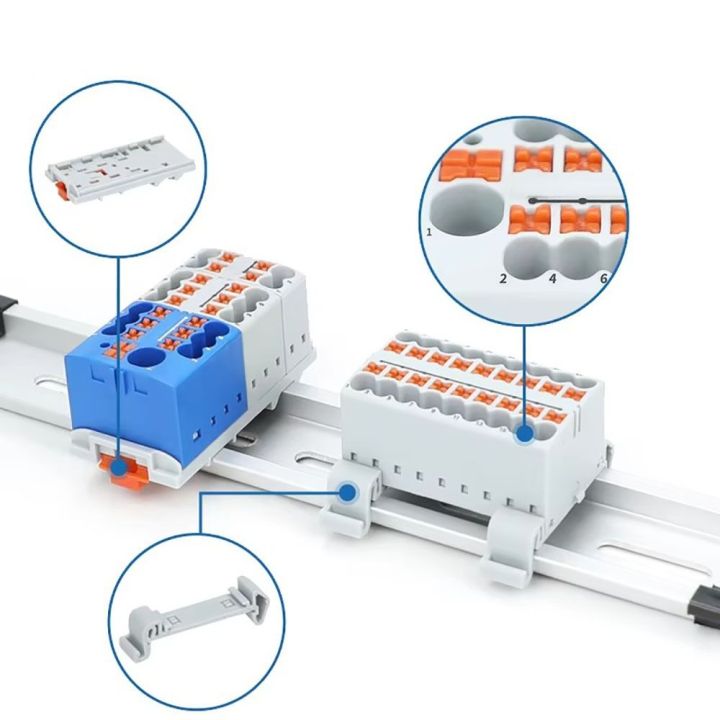 1
2 4 6