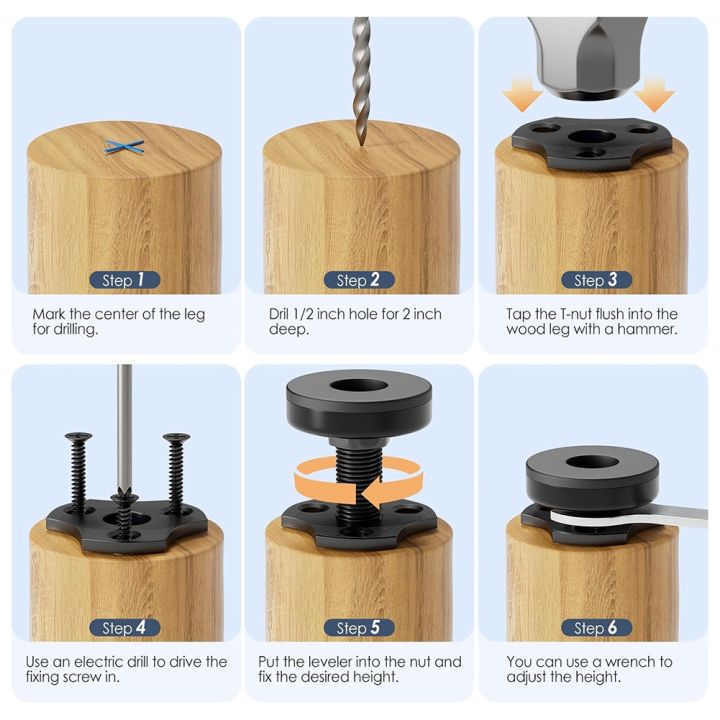 Step 1
Mark the center of the leg for drilling.

Step 2
Dril 1/2 inch hole for 2 inch deep.

Step 3
Tap the T-nut flush into the wood leg with a hammer.

Step 4
Use an electric drill to drive the fixing screw in.

Step 5
Put the leveler into the nut and fix the desired height.

Step 6
You can use a wrench to adjust the height.