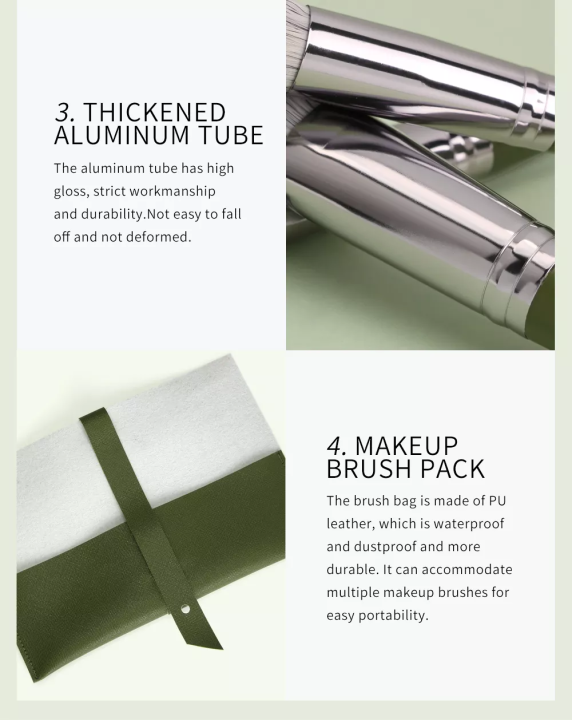 3. THICKENED ALUMINUM TUBE

The aluminum tube has high gloss, strict workmanship and durability.Not easy to fall off and not deformed.

4. MAKEUP BRUSH PACK

The brush bag is made of PU leather, which is waterproof and dustproof and more durable. It can accommodate multiple makeup brushes for easy portability.