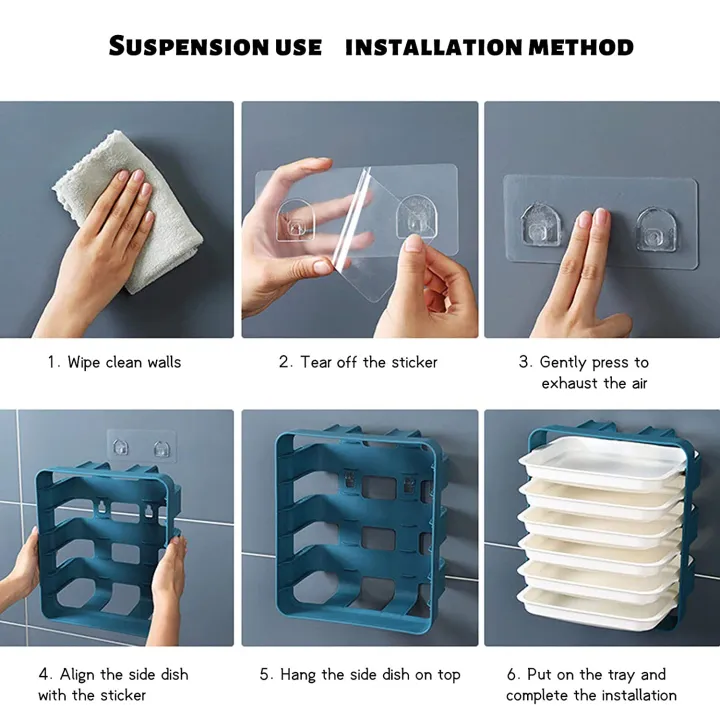 SUSPENSION USE    INSTALLATION METHOD

1. Wipe clean walls

2. Tear off the sticker

3. Gently press to exhaust the air

4. Align the side dish with the sticker

5. Hang the side dish on top

6. Put on the tray and complete the installation