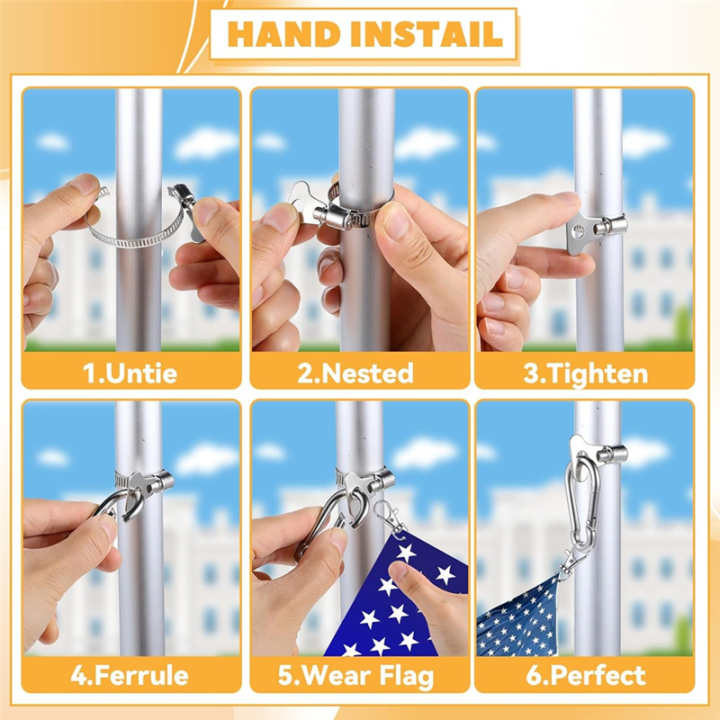 HAND INSTAIL

1.Untie

2.Nested

3.Tighten

4.Ferrule

5.Wear Flag

6.Perfect