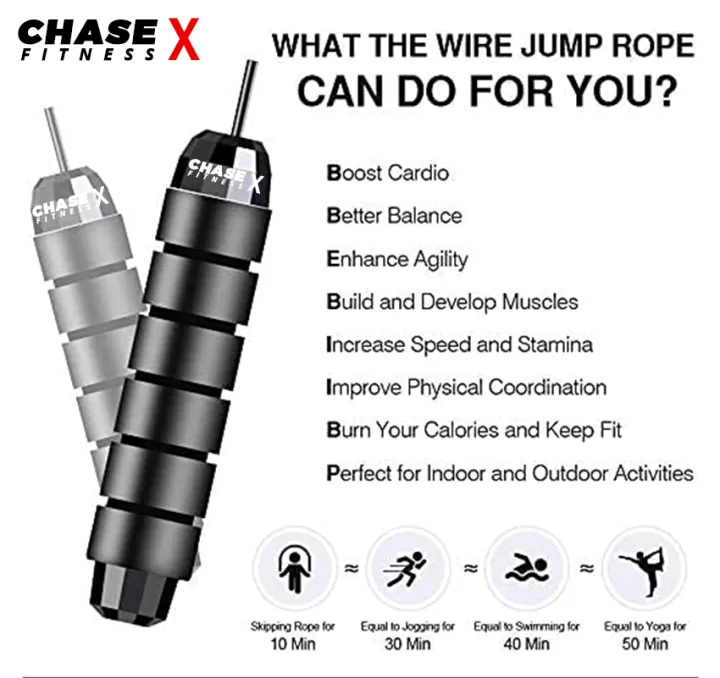 CHASE X
FITNESS

WHAT THE WIRE JUMP ROPE
CAN DO FOR YOU?

CHASE X
FITNESS

CHASE X
FITNESS

Boost Cardio

Better Balance

Enhance Agility

Build and Develop Muscles

Increase Speed and Stamina

Improve Physical Coordination

Burn Your Calories and Keep Fit

Perfect for Indoor and Outdoor Activities

Skipping Rope for
10 Min

≈

Equal to Jogging for
30 Min

≈

Equal to Swimming for
40 Min

≈

Equal to Yoga for
50 Min