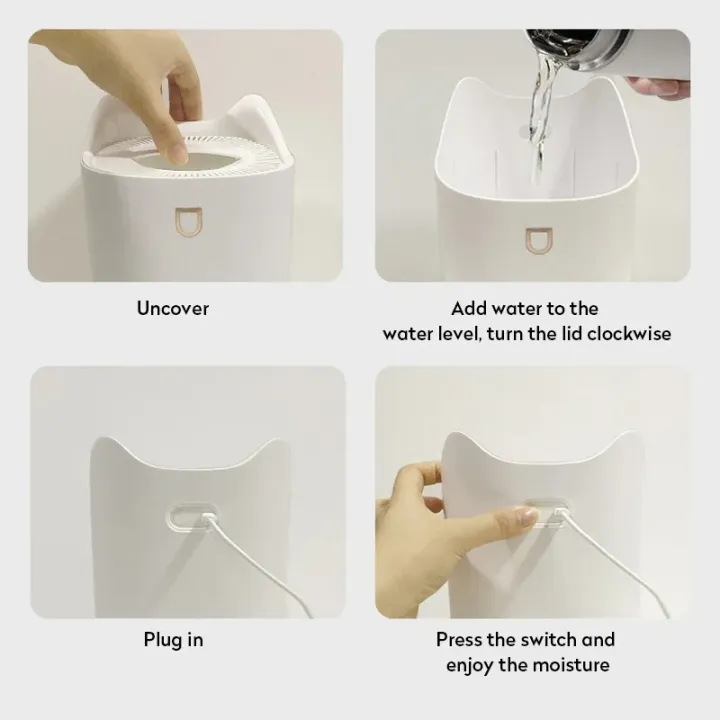 Uncover

Add water to the water level, turn the lid clockwise

Plug in

Press the switch and enjoy the moisture