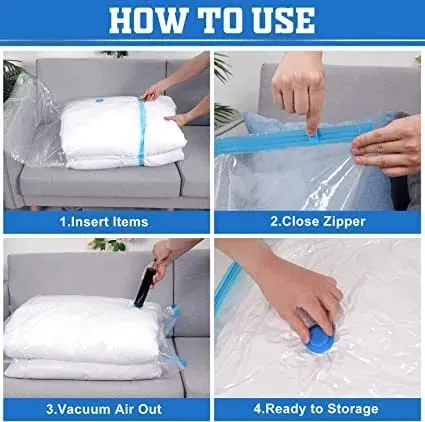 HOW TO USE

1.Insert Items

2.Close Zipper

3.Vacuum Air Out

4.Ready to Storage