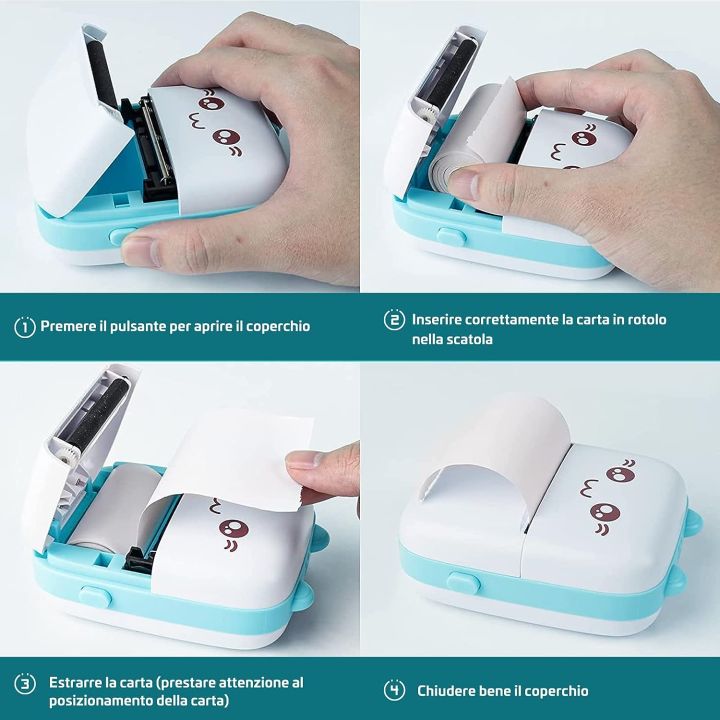 1 Premere il pulsante per aprire il coperchio

2 Inserire correttamente la carta in rotolo nella scatola

3 Estrarre la carta (prestare attenzione al posizionamento della carta)

4 Chiudere bene il coperchio