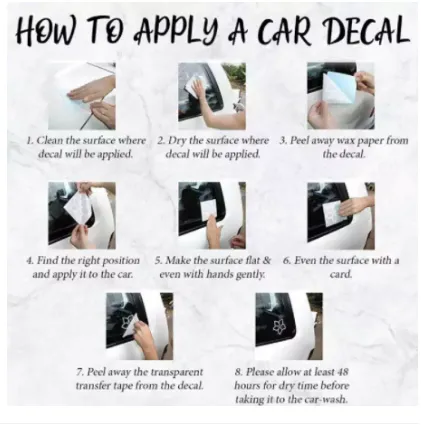 HOW TO APPLY A CAR DECAL

1. Clean the surface where decal will be applied.

2. Dry the surface where decal will be applied.

3. Peel away wax paper from the decal.

4. Find the right position and apply it to the car.

5. Make the surface flat & even with hands gently.

6. Even the surface with a card.

7. Peel away the transparent transfer tape from the decal.

8. Please allow at least 48 hours for dry time before taking it to the car-wash.