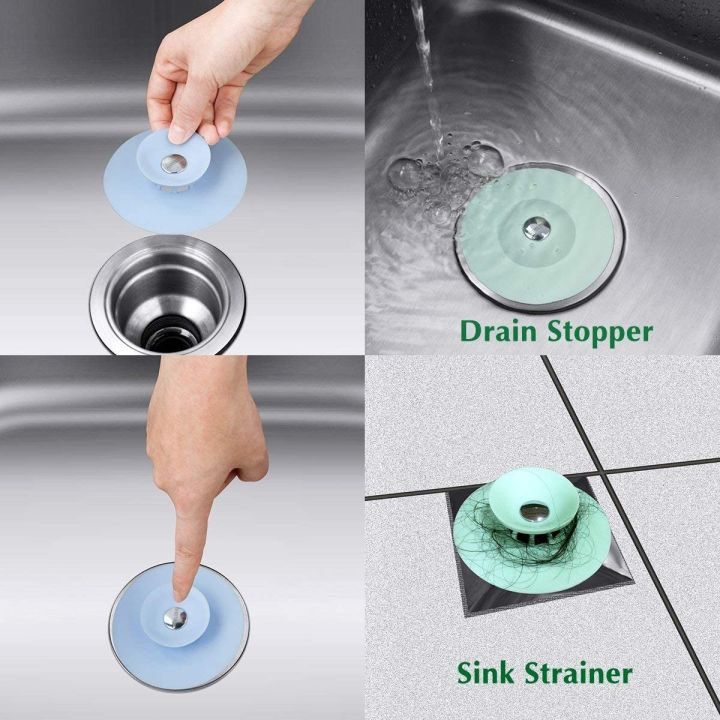 Drain Stopper

Sink Strainer