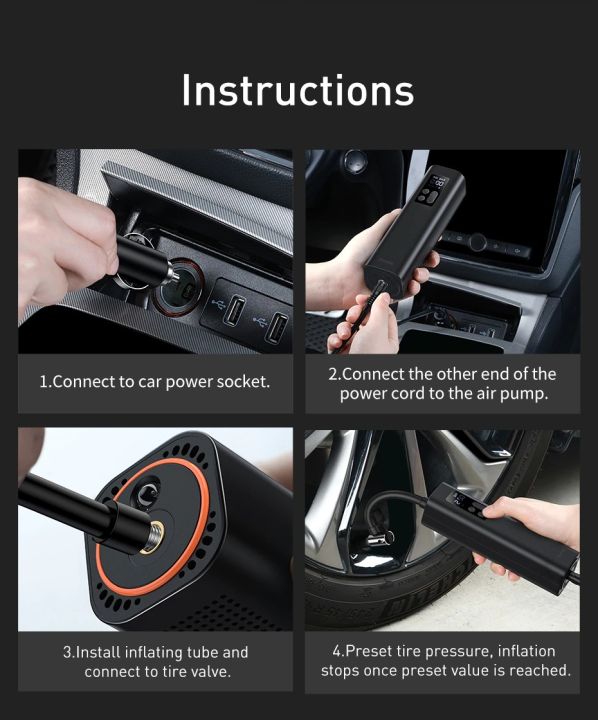 Instructions

1.Connect to car power socket.

2.Connect the other end of the power cord to the air pump.

3.Install inflating tube and connect to tire valve.

4.Preset tire pressure, inflation stops once preset value is reached.