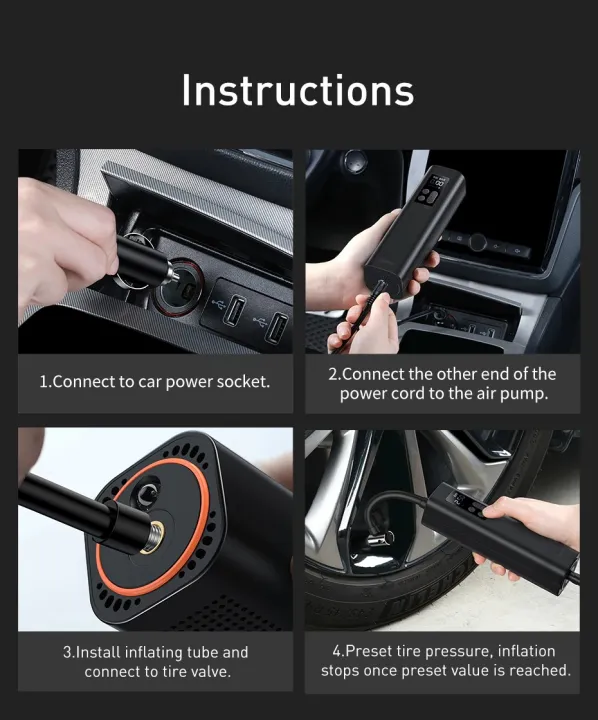 Instructions

1.Connect to car power socket.

2.Connect the other end of the power cord to the air pump.

3.Install inflating tube and connect to tire valve.

4.Preset tire pressure, inflation stops once preset value is reached.