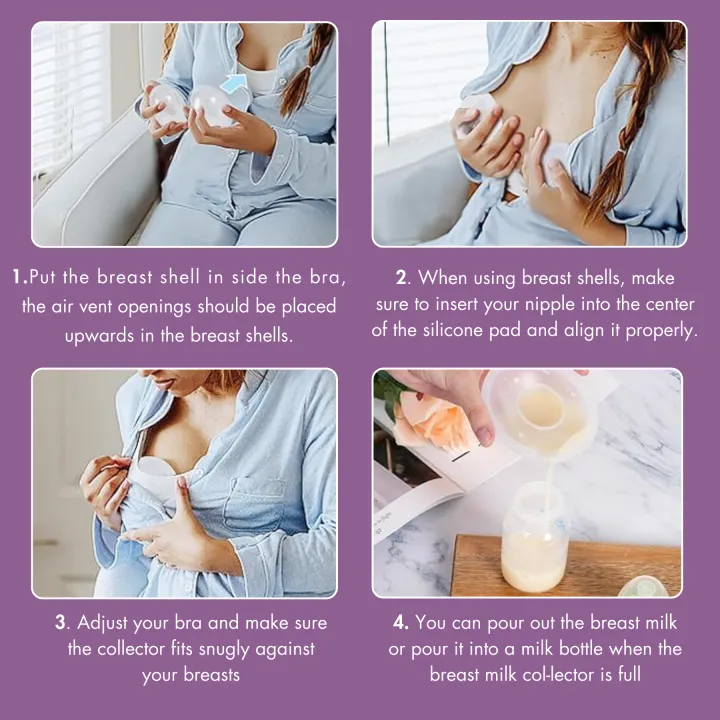 1.Put the breast shell in side the bra, the air vent openings should be placed upwards in the breast shells.

2. When using breast shells, make sure to insert your nipple into the center of the silicone pad and align it properly.

3. Adjust your bra and make sure the collector fits snugly against your breasts

4. You can pour out the breast milk or pour it into a milk bottle when the breast milk col-lector is full