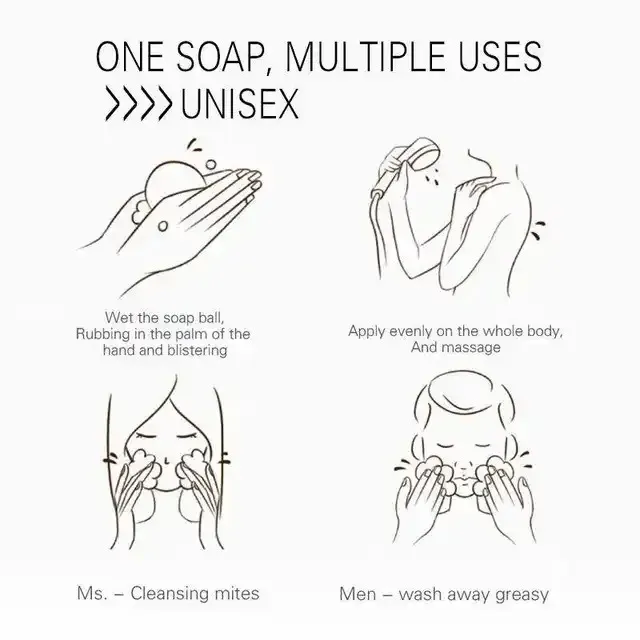 ONE SOAP, MULTIPLE USES
>>>> UNISEX

Wet the soap ball,
Rubbing in the palm of the hand and blistering

Apply evenly on the whole body,
And massage

Ms. – Cleansing mites

Men – wash away greasy