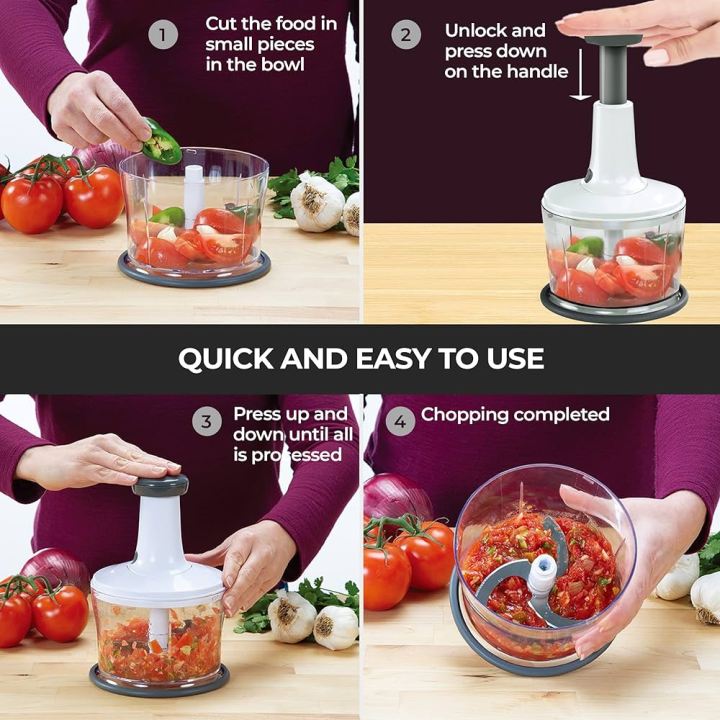 1 Cut the food in small pieces in the bowl

2 Unlock and press down on the handle

QUICK AND EASY TO USE

3 Press up and down until all is processed

4 Chopping completed