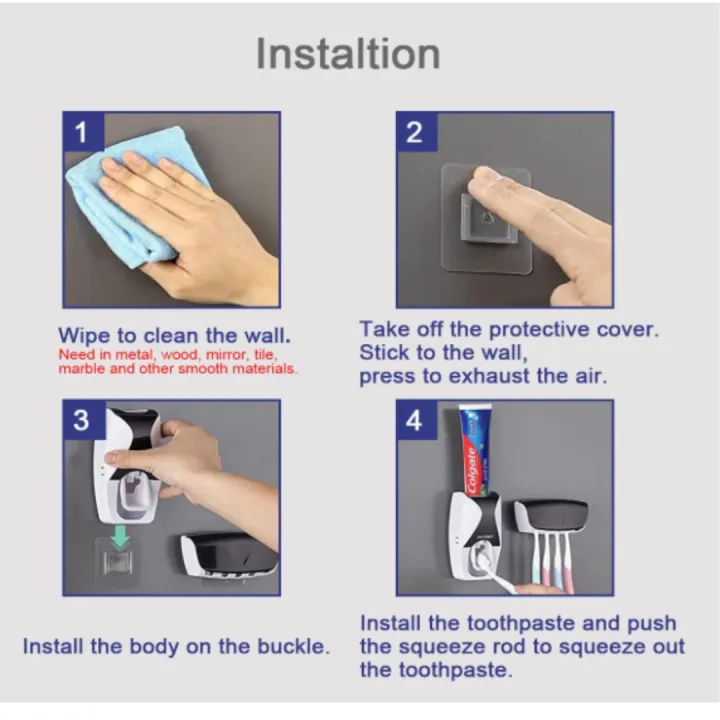 Instaltion

1

Wipe to clean the wall.
Need in metal, wood, mirror, tile, marble and other smooth materials.

2

Take off the protective cover.
Stick to the wall,
press to exhaust the air.

3

Install the body on the buckle.

4

Colgate

Install the toothpaste and push the squeeze rod to squeeze out the toothpaste.