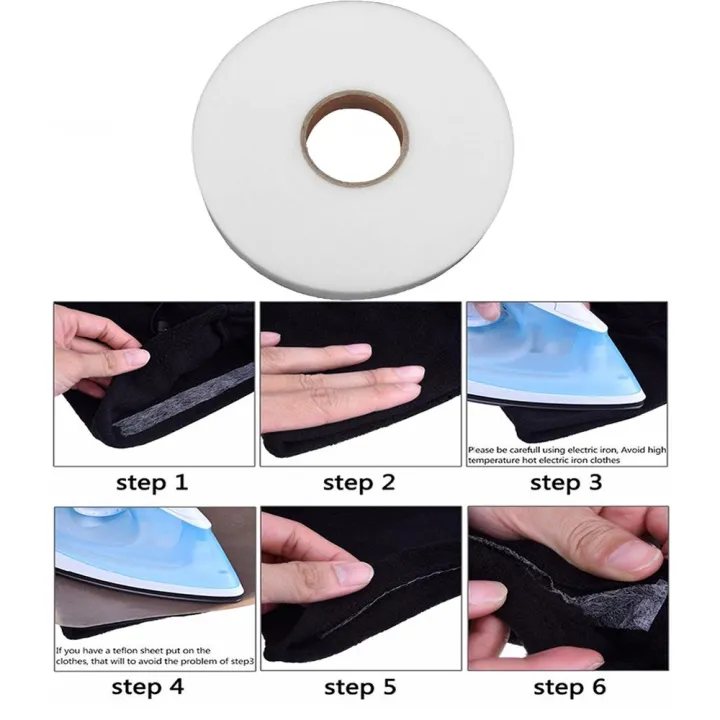 step 1

step 2

Please be carefull using electric iron, Avoid high temperature hot electric iron clothes

step 3

If you have a teflon sheet put on the clothes, that will to avoid the problem of step3

step 4

step 5

step 6